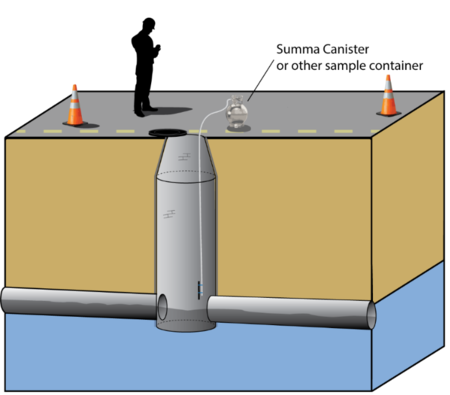 Summa Canister
or other sample container