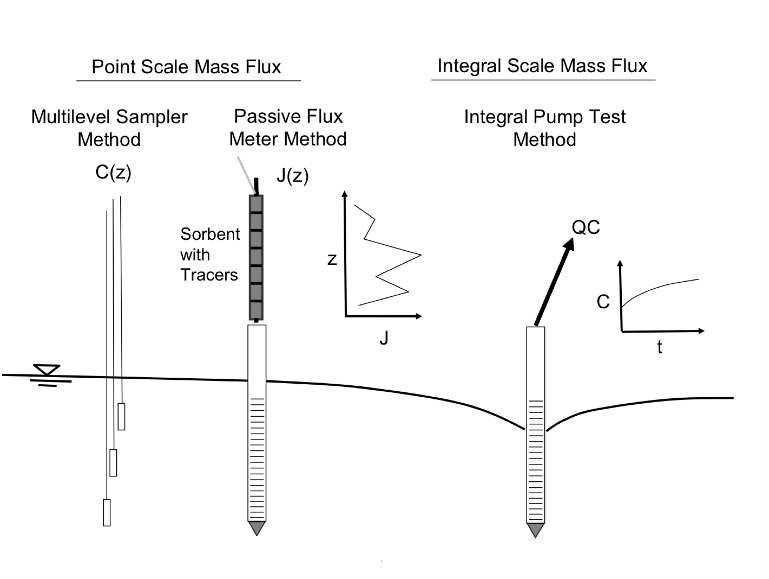 Point Scale Mass Flux

Integral Scale Mass Flux

Multilevel Sampler Method

Passive Flux Meter Method

Integral Pump Test Method

C(z)

J(z)

Sorbent with Tracers

z

J

QC

C

t