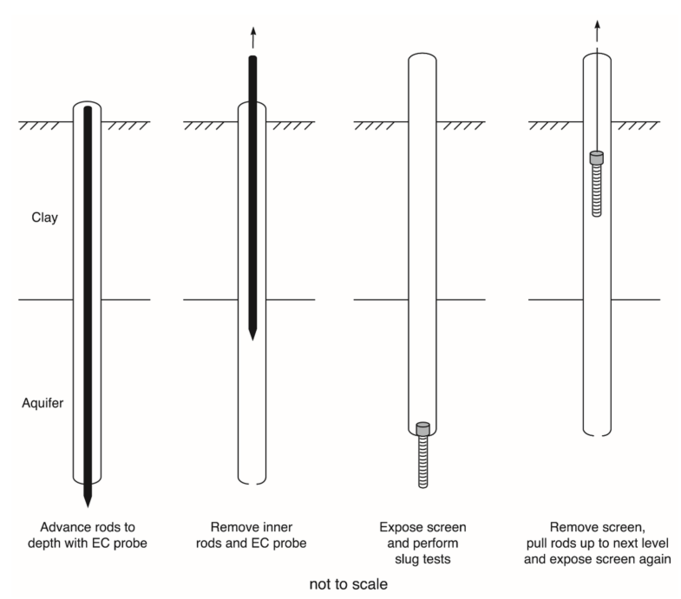 Clay

Aquifer

Advance rods to depth with EC probe

Remove inner rods and EC probe

Expose screen and perform slug tests

Remove screen, pull rods up to next level and expose screen again

not to scale