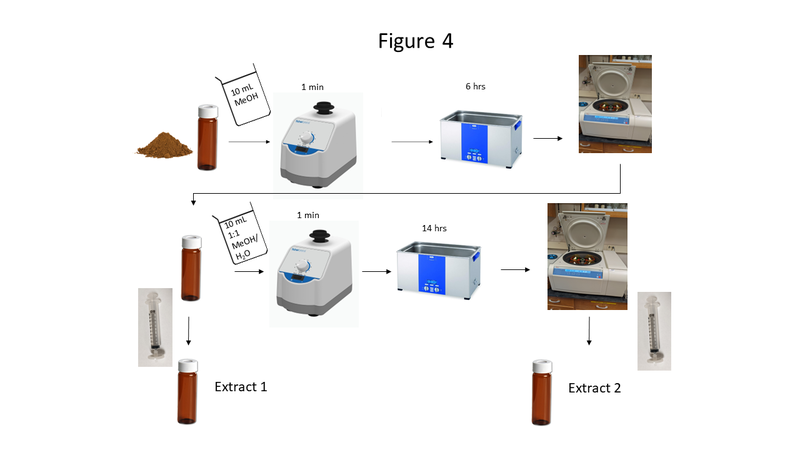 Figure 4

10 mL MeOH

1 min

6 hrs

10 mL 1:1 MeOH/ $H_2O$

1 min

14 hrs

Extract 1

Extract 2